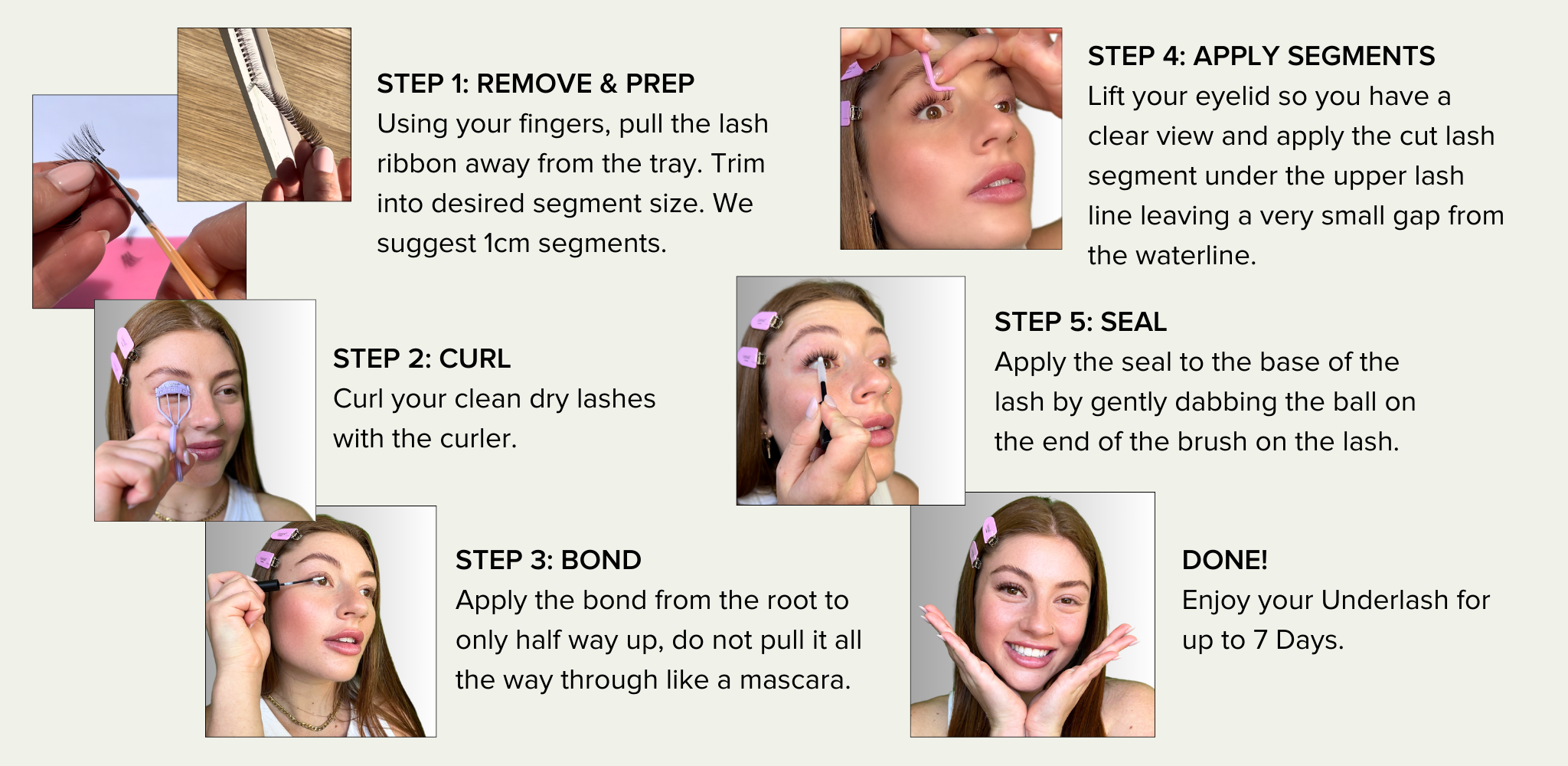 STEP 1: REMOVE & PREP
Using your fingers, pull the lash ribbon away from the tray. Trim into desired segment size. We suggest 1cm segments.

STEP 2: CURL
Curl your clean dry lashes with the curler.

STEP 3: BOND
Apply the bond from the root to only half way up, do not pull it all the way through like a mascara.

STEP 4: APPLY SEGMENTS
Lift your eyelid so you have a clear view and apply the cut lash segment under the upper lash line leaving a very small gap from the waterline.

STEP 5: SEAL
Apply the seal to the base of the lash by gently dabbing the ball on the end of the brush on the lash.

DONE!
Enjoy your Underlash for up to 7 Days.