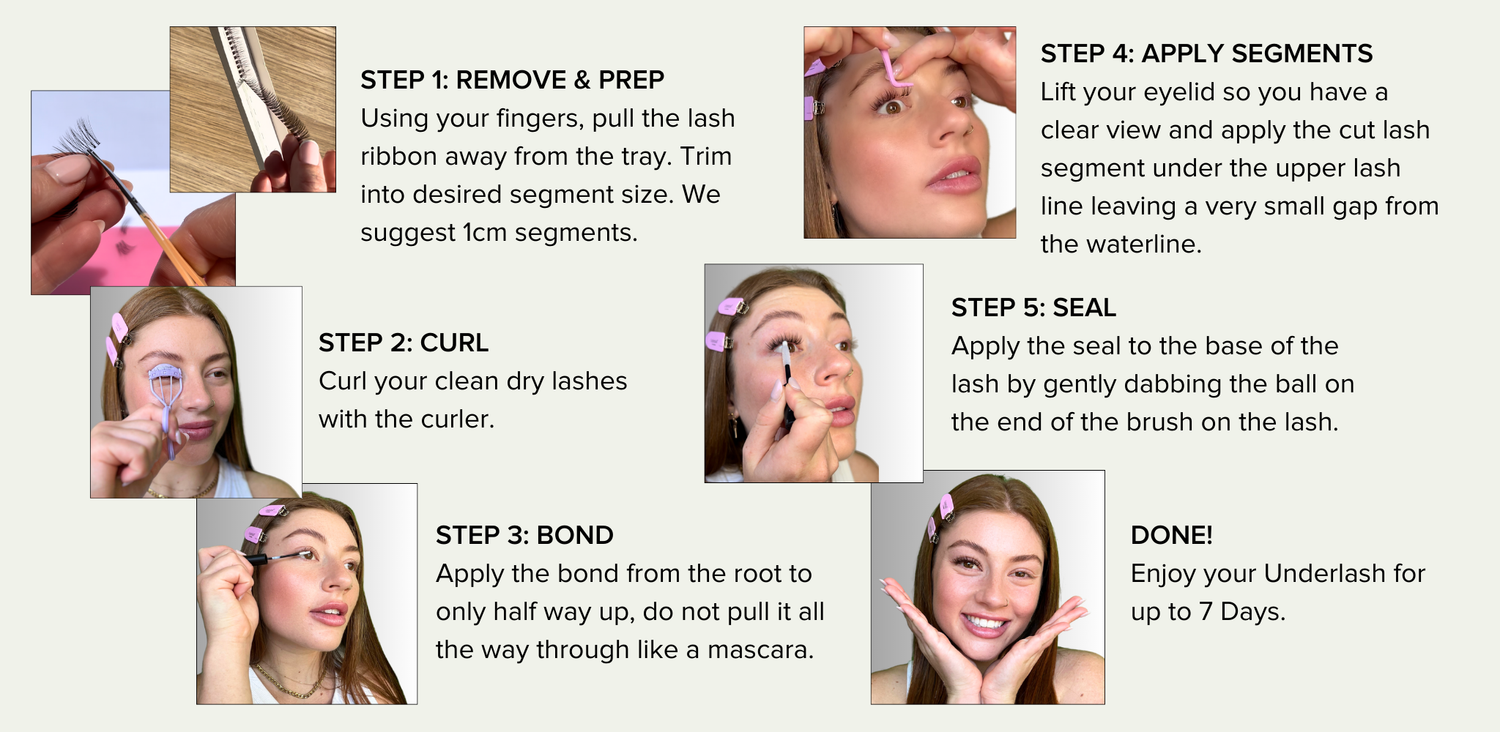 STEP 1: REMOVE & PREP
Using your fingers, pull the lash ribbon away from the tray. Trim into desired segment size. We suggest 1cm segments.

STEP 2: CURL
Curl your clean dry lashes with the curler.

STEP 3: BOND
Apply the bond from the root to only half way up, do not pull it all the way through like a mascara.

STEP 4: APPLY SEGMENTS
Lift your eyelid so you have a clear view and apply the cut lash segment under the upper lash line leaving a very small gap from the waterline.

STEP 5: SEAL
Apply the seal to the base of the lash by gently dabbing the ball on the end of the brush on the lash.

DONE!
Enjoy your Underlash for up to 7 Days.